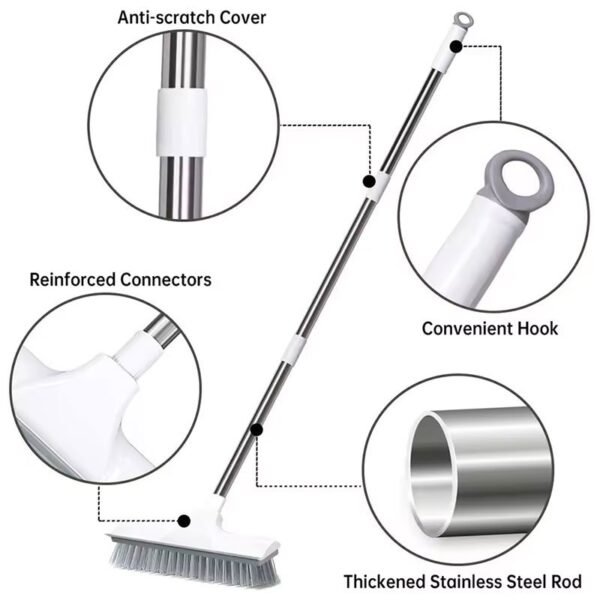 Anti-scratch Cover

Reinforced Connectors

Convenient Hook

Thickened Stainless Steel Rod